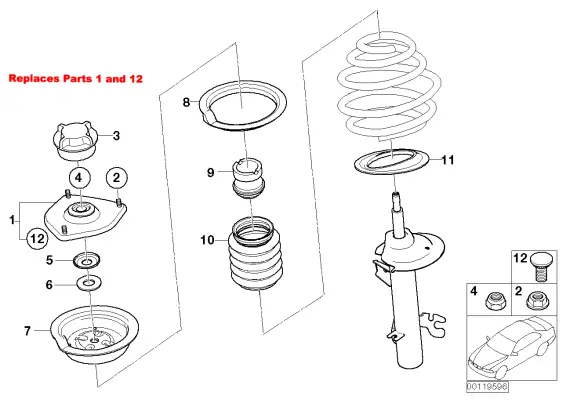 Replaces Parts 1 and 12

3

4

2

1

12

5

6

7

8

9

10

11

12

4

2

00119596